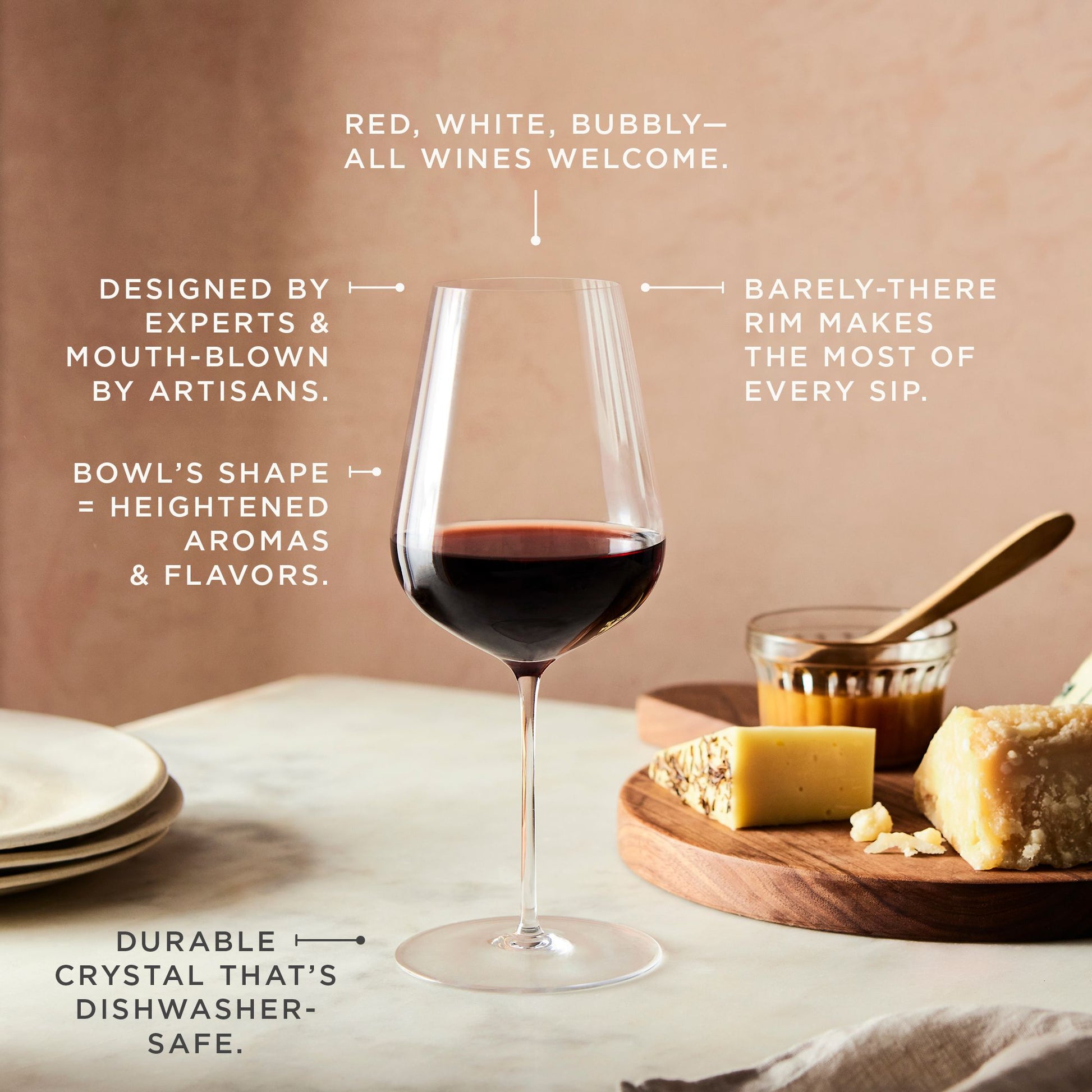 RED, WHITE, BUBBLY—
ALL WINES WELCOME.

DESIGNED BY EXPERTS & MOUTH-BLOWN BY ARTISANS.

BARELY-THERE RIM MAKES THE MOST OF EVERY SIP.

BOWL'S SHAPE = HEIGHTENED AROMAS & FLAVORS.

DURABLE CRYSTAL THAT'S DISHWASHER-SAFE.